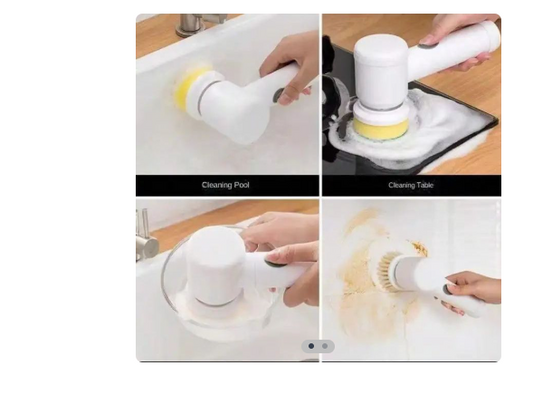 Cleaning Pool

Cleaning Table